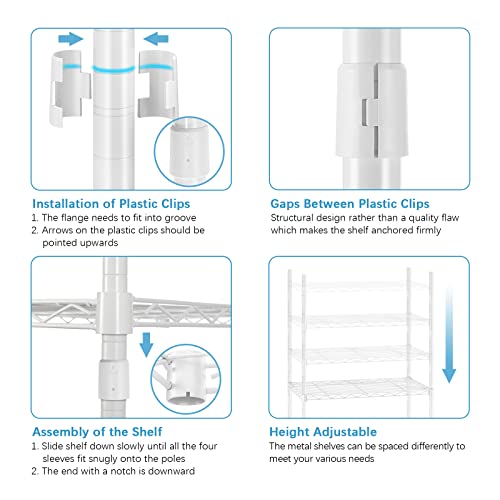 Installation of Plastic Clips
1. The flange needs to fit into groove
2. Arrows on the plastic clips should be pointed upwards

Gaps Between Plastic Clips
Structural design rather than a quality flaw which makes the shelf anchored firmly

Assembly of the Shelf
1. Slide shelf down slowly until all the four sleeves fit snugly onto the poles
2. The end with a notch is downward

Height Adjustable
The metal shelves can be spaced differently to meet your various needs