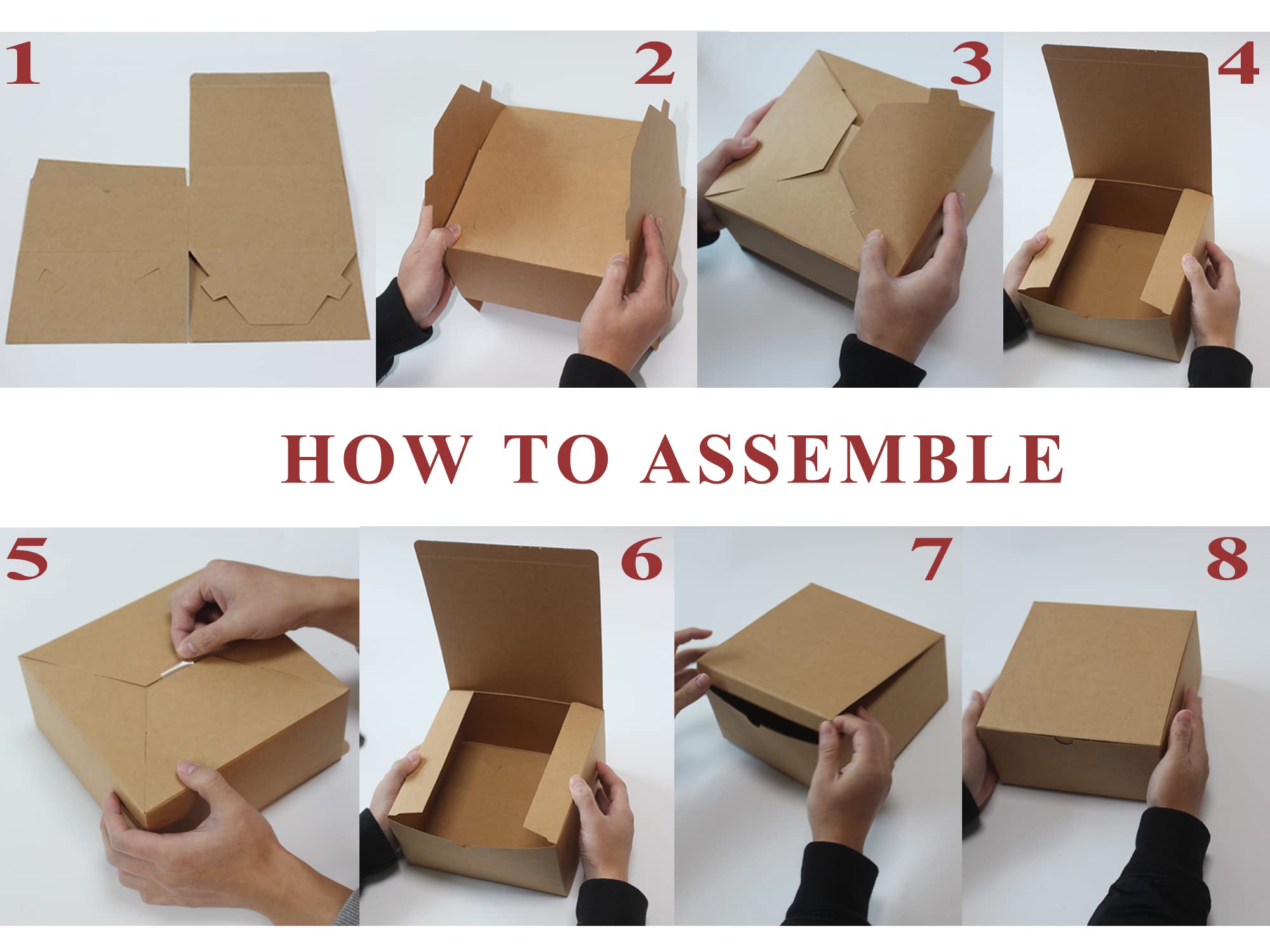 1

2

3

4

HOW TO ASSEMBLE

5

6

7

8