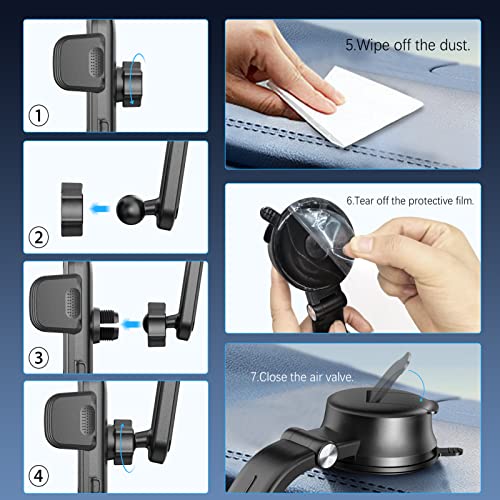 ①

②

③

④

5.Wipe off the dust.

6.Tear off the protective film.

7.Close the air valve.