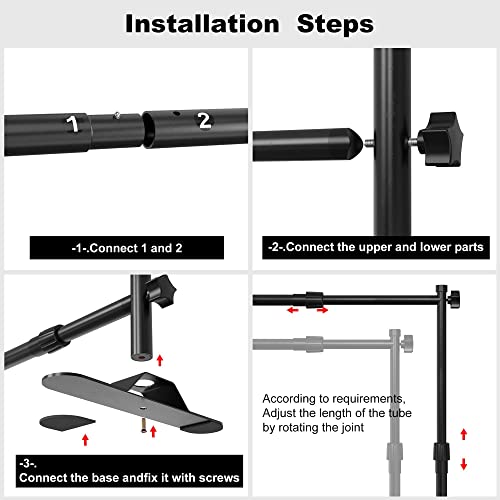 Installation Steps

1

2

-1-.Connect 1 and 2

-2-.Connect the upper and lower parts

-3-.
Connect the base andfix it with screws

According to requirements,
Adjust the length of the tube
by rotating the joint