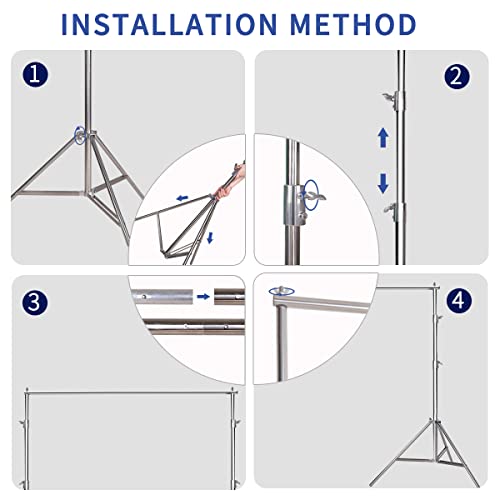 INSTALLATION METHOD

1

2

3

4