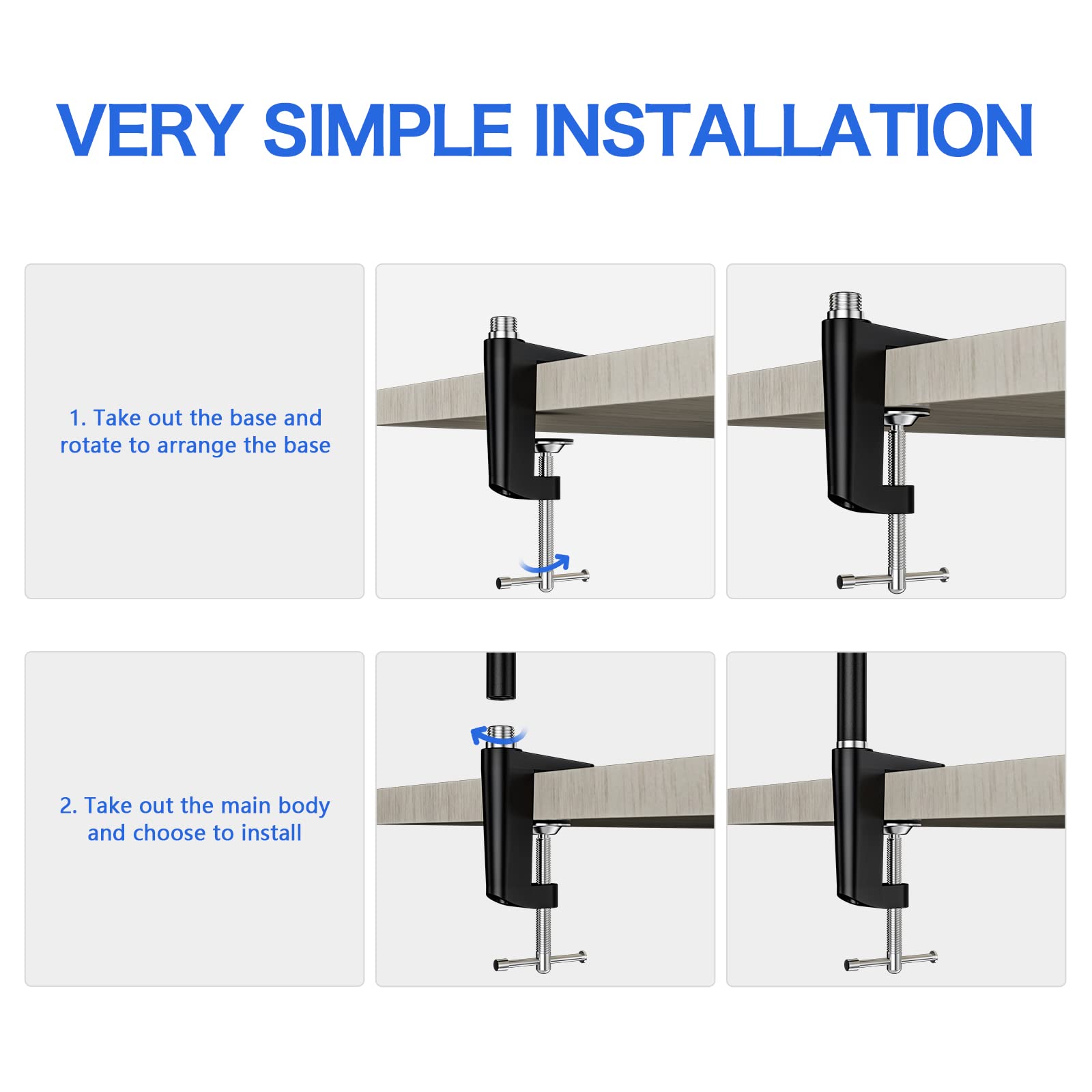 VERY SIMPLE INSTALLATION

1. Take out the base and rotate to arrange the base

2. Take out the main body and choose to install