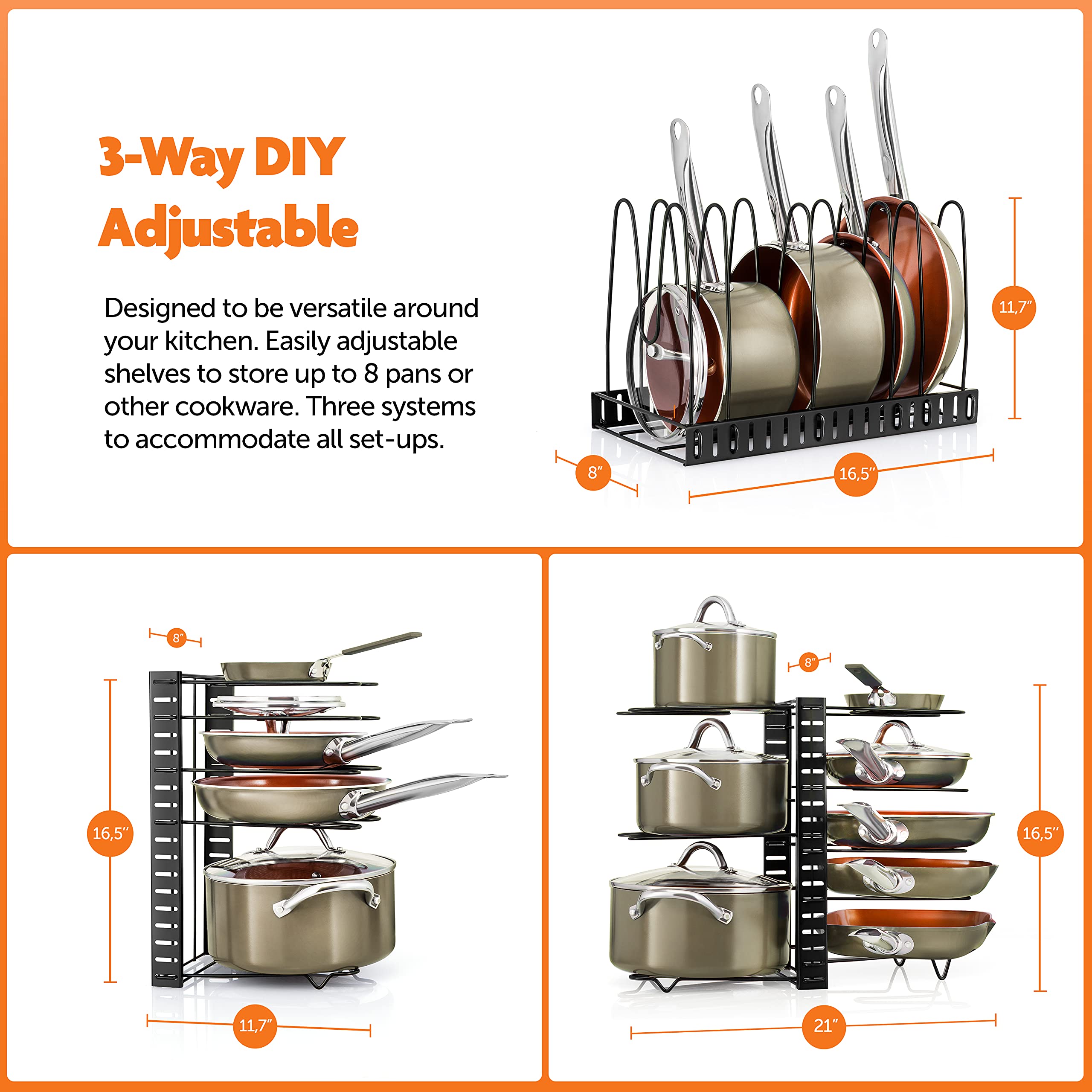 3-Way DIY Adjustable

Designed to be versatile around your kitchen. Easily adjustable shelves to store up to 8 pans or other cookware. Three systems to accommodate all set-ups.

11,7″

8″

16,5″

8″

16,5″

11,7″

8″

16,5″

21″