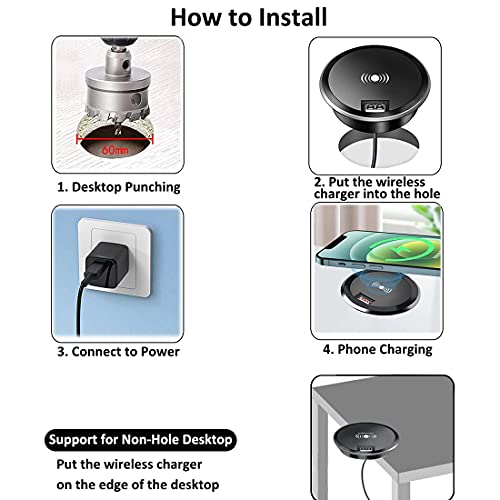 How to Install

60mm

1. Desktop Punching

2. Put the wireless charger into the hole

3. Connect to Power

4. Phone Charging

Support for Non-Hole Desktop

Put the wireless charger on the edge of the desktop