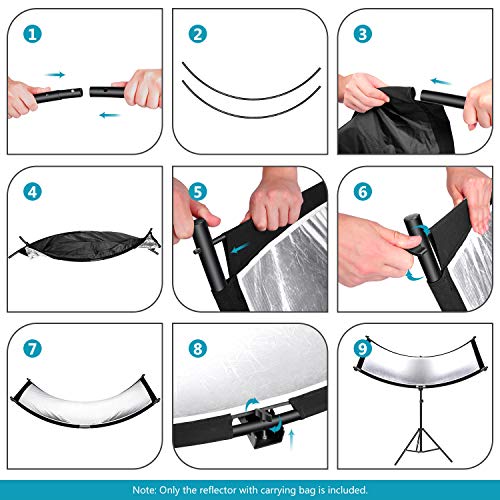 1

2

3

4

5

6

7

8

9

Note: Only the reflector with carrying bag is included.