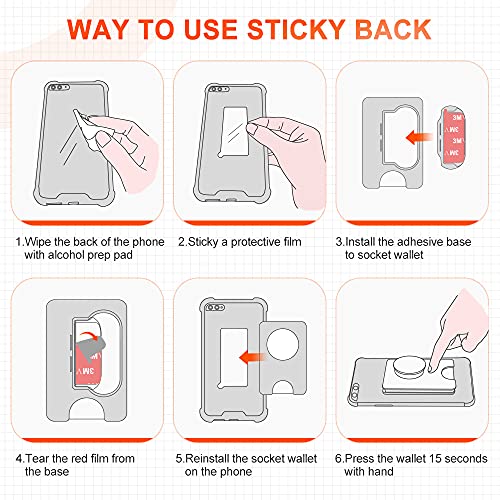 WAY TO USE STICKY BACK

3M
3M
3M
3M

1.Wipe the back of the phone with alcohol prep pad

2.Sticky a protective film

3.Install the adhesive base to socket wallet

3M

4.Tear the red film from the base

5.Reinstall the socket wallet on the phone

6.Press the wallet 15 seconds with hand