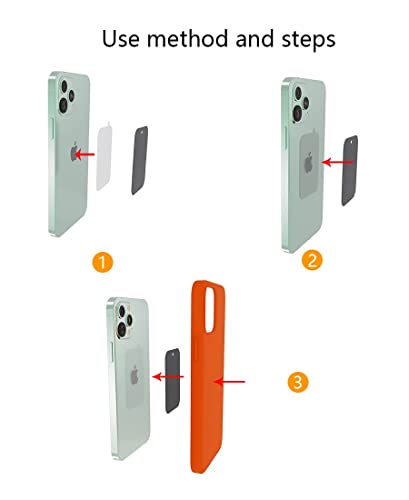 Use method and steps

1

2

3