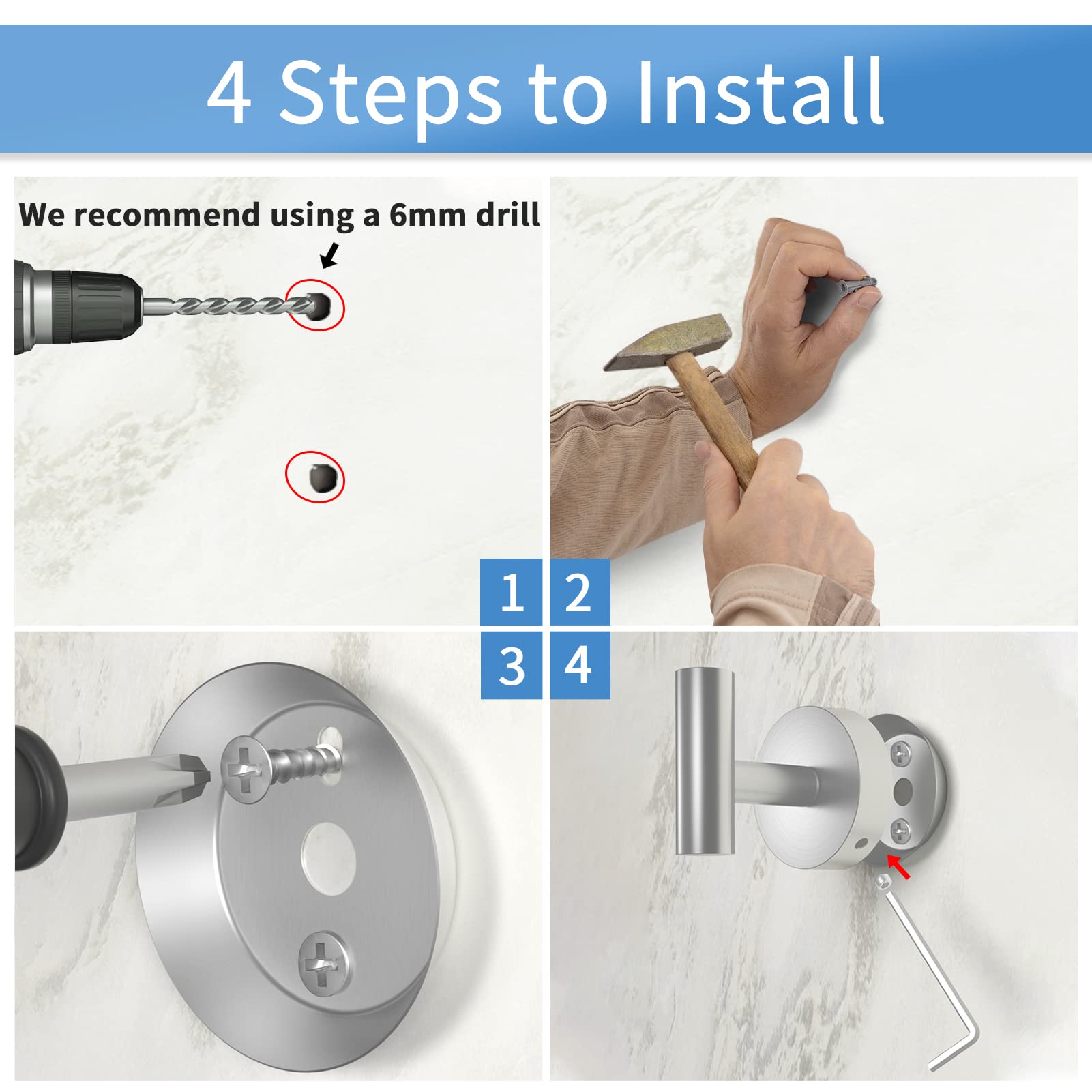 4 Steps to Install

We recommend using a 6mm drill

1 2
3 4