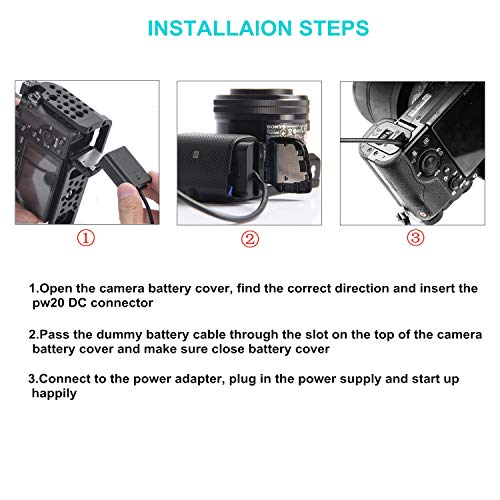 INSTALLAION STEPS

SONY

①

②

③

1.Open the camera battery cover, find the correct direction and insert the pw20 DC connector

2.Pass the dummy battery cable through the slot on the top of the camera battery cover and make sure close battery cover

3.Connect to the power adapter, plug in the power supply and start up happily