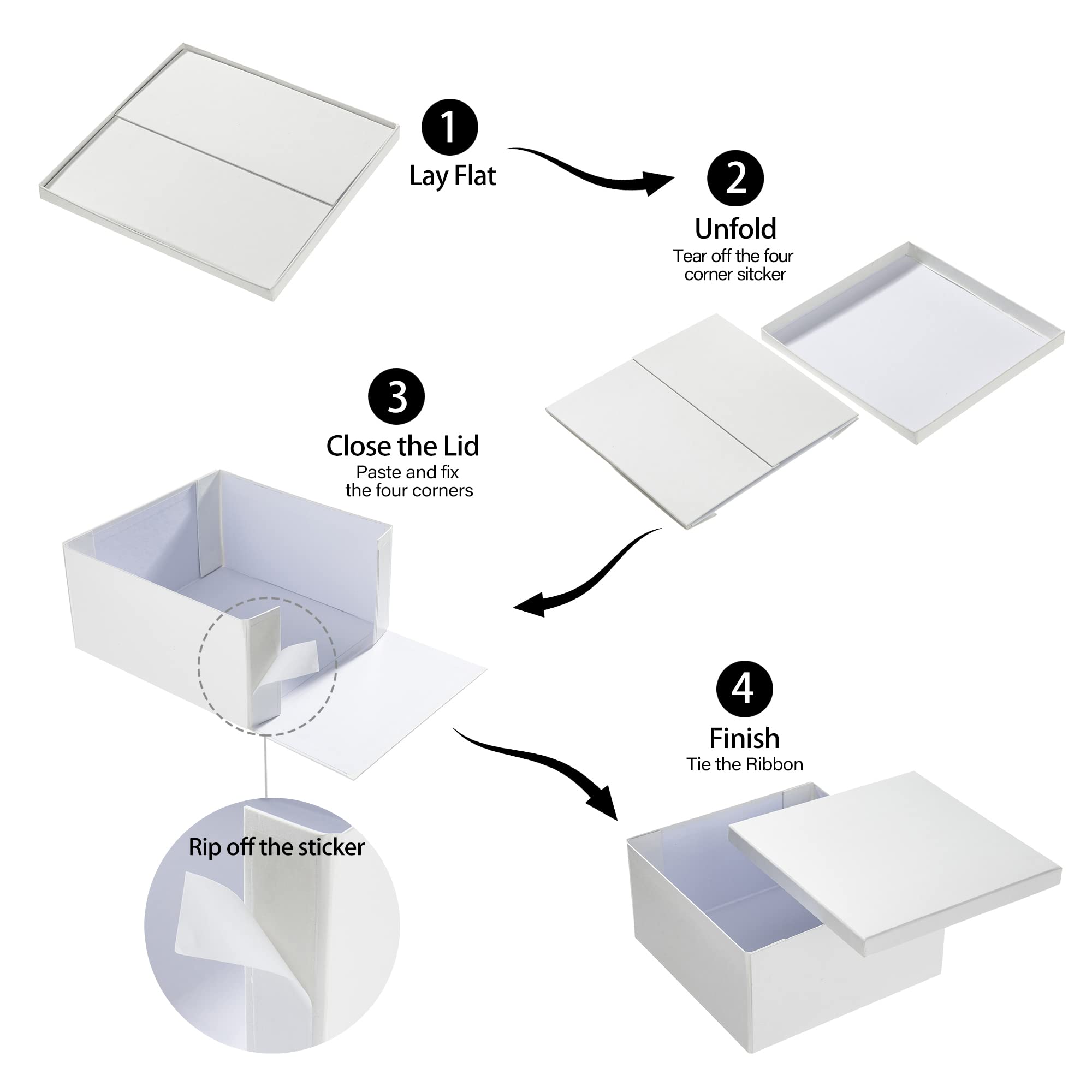 1
Lay Flat

2
Unfold
Tear off the four corner sitcker

3
Close the Lid
Paste and fix the four corners

Rip off the sticker

4
Finish
Tie the Ribbon