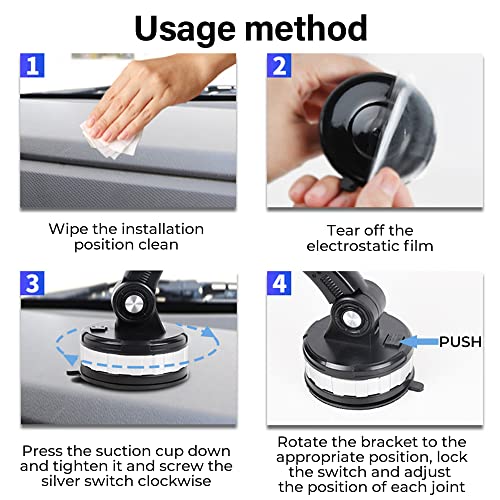 Usage method

1

Wipe the installation position clean

2

Tear off the electrostatic film

3

Press the suction cup down and tighten it and screw the silver switch clockwise

4

PUSH

Rotate the bracket to the appropriate position, lock the switch and adjust the position of each joint