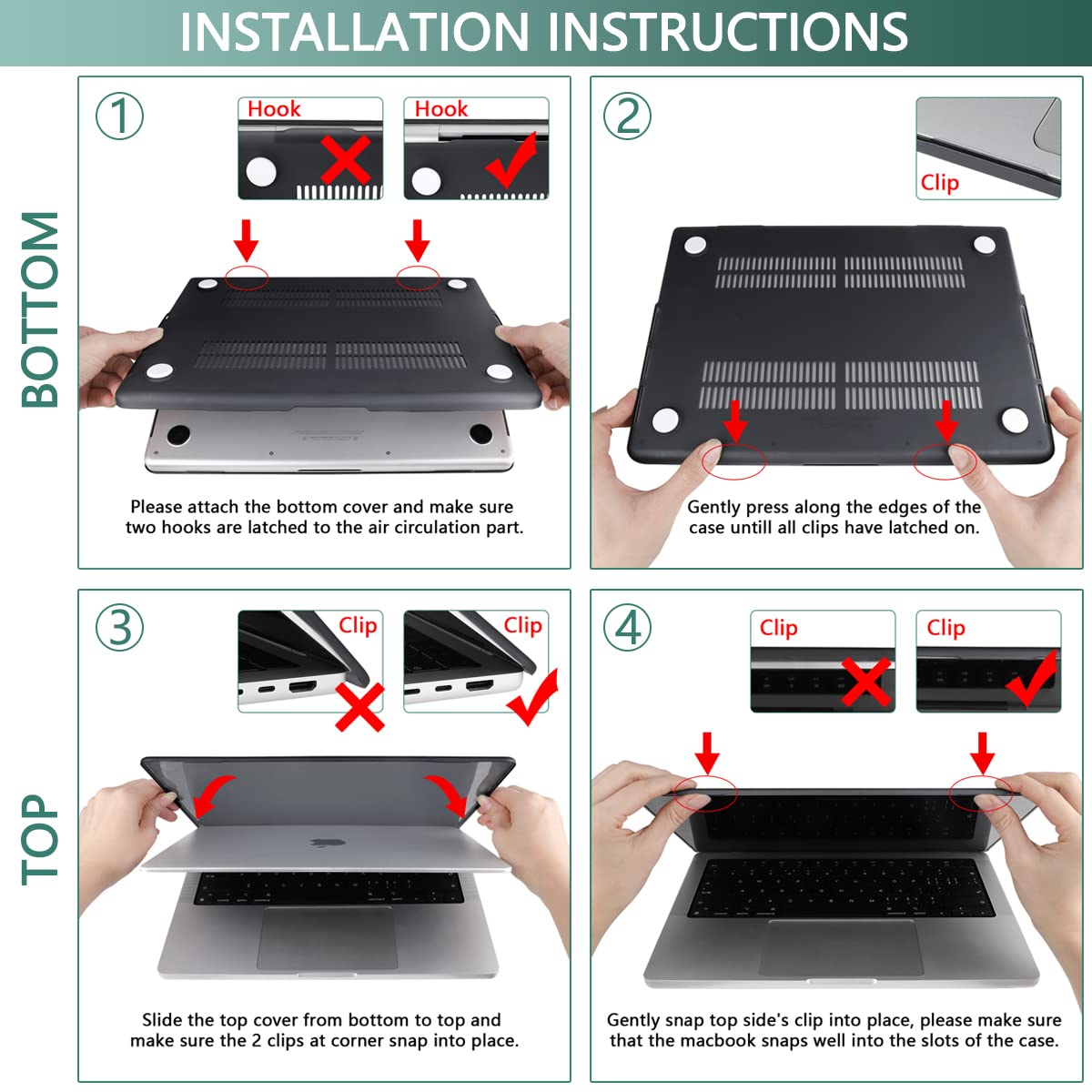 INSTALLATION INSTRUCTIONS

BOTTOM

①

Hook

Hook

Please attach the bottom cover and make sure two hooks are latched to the air circulation part.

②

Clip

Gently press along the edges of the case untill all clips have latched on.

TOP

③

Clip

Clip

Slide the top cover from bottom to top and make sure the 2 clips at corner snap into place.

④

Clip

Clip

Gently snap top side's clip into place, please make sure that the macbook snaps well into the slots of the case.