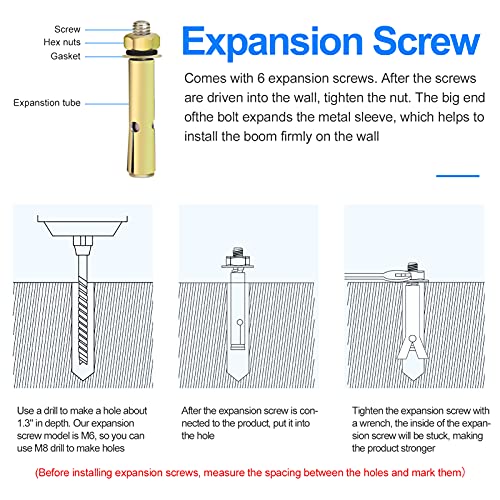 Screw
Hex nuts
Gasket
Expanstion tube

Expansion Screw

Comes with 6 expansion screws. After the screws are driven into the wall, tighten the nut. The big end ofthe bolt expands the metal sleeve, which helps to install the boom firmly on the wall

Use a drill to make a hole about 1.3" in depth. Our expansion screw model is M6, so you can use M8 drill to make holes

After the expansion screw is connected to the product, put it into the hole

Tighten the expansion screw with a wrench, the inside of the expansion screw will be stuck, making the product stronger

(Before installing expansion screws, measure the spacing between the holes and mark them)