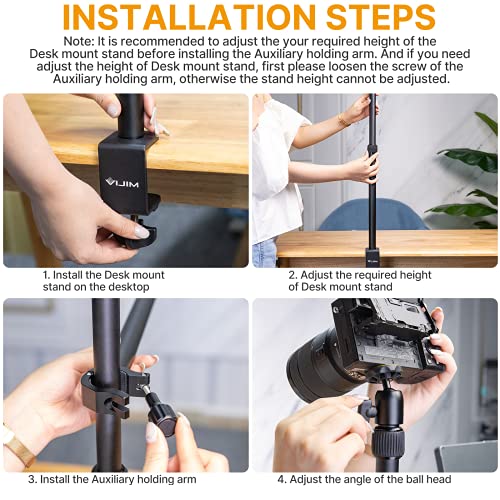 INSTALLATION STEPS

Note: It is recommended to adjust the your required height of the Desk mount stand before installing the Auxiliary holding arm. And if you need adjust the height of Desk mount stand, first please loosen the screw of the Auxiliary holding arm, otherwise the stand height cannot be adjusted.

VIJIM

1. Install the Desk mount stand on the desktop

2. Adjust the required height of Desk mount stand

3. Install the Auxiliary holding arm

4. Adjust the angle of the ball head