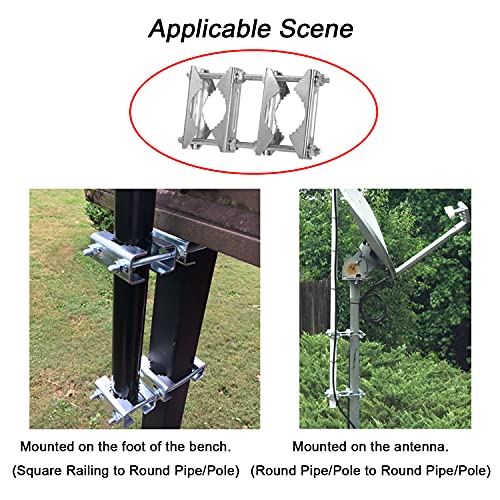 Applicable Scene

Mounted on the foot of the bench.
(Square Railing to Round Pipe/Pole)

Mounted on the antenna.
(Round Pipe/Pole to Round Pipe/Pole)