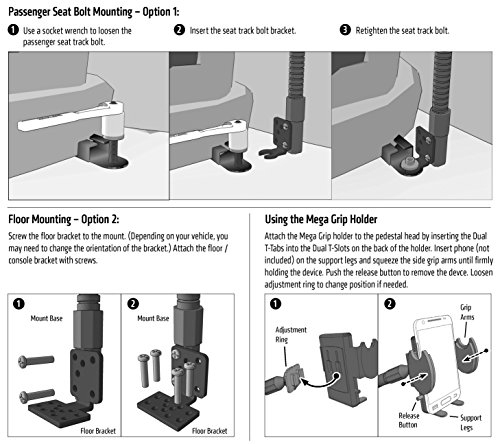 Passenger Seat Bolt Mounting – Option 1:

1 Use a socket wrench to loosen the passenger seat track bolt.

2 Insert the seat track bolt bracket.

3 Retighten the seat track bolt.

Floor Mounting – Option 2:

Screw the floor bracket to the mount. (Depending on your vehicle, you may need to change the orientation of the bracket.) Attach the floor / console bracket with screws.

1 Mount Base

Floor Bracket

2 Mount Base

Floor Bracket

Using the Mega Grip Holder

Attach the Mega Grip holder to the pedestal head by inserting the Dual T-Tabs into the Dual T-Slots on the back of the holder. Insert phone (not included) on the support legs and squeeze the side grip arms until firmly holding the device. Push the release button to remove the devce. Loosen adjustment ring to change position if needed.

1 Adjustment Ring

2 Grip Arms

Release Button

Support Legs