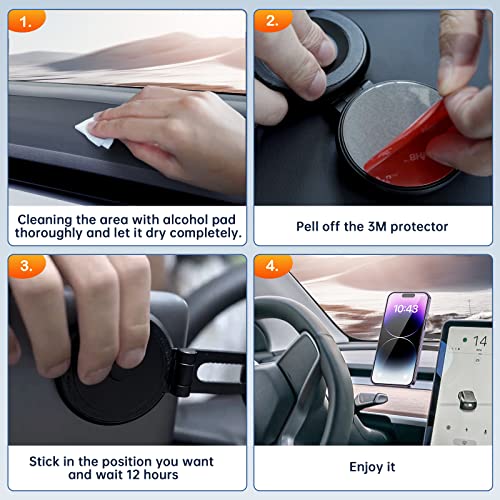 1.

Cleaning the area with alcohol pad thoroughly and let it dry completely.

2.

Pell off the 3M protector

3.

Stick in the position you want and wait 12 hours

4.

10:43

14

Enjoy it