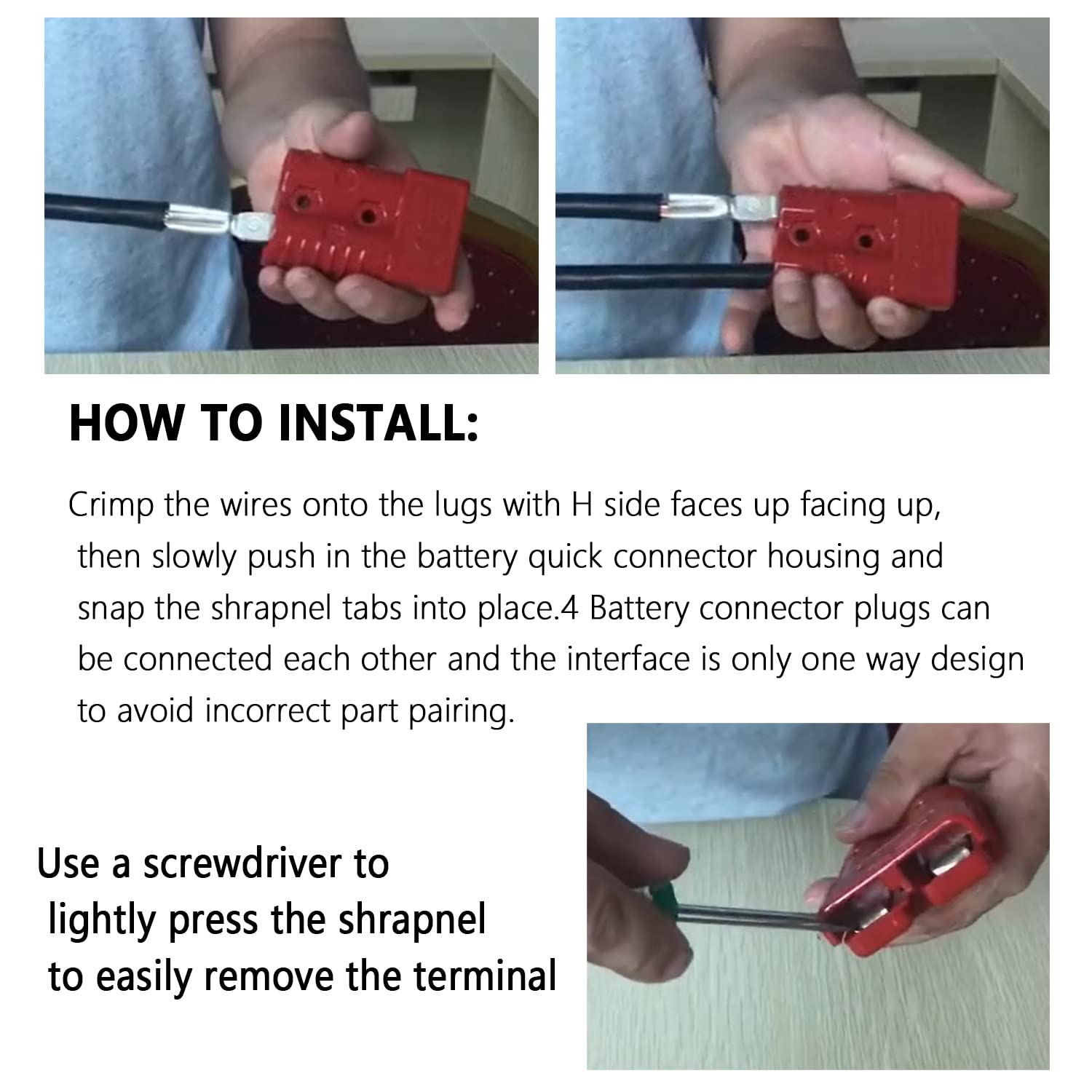 HOW TO INSTALL:

Crimp the wires onto the lugs with H side faces up facing up, then slowly push in the battery quick connector housing and snap the shrapnel tabs into place.4 Battery connector plugs can be connected each other and the interface is only one way design to avoid incorrect part pairing.

Use a screwdriver to
lightly press the shrapnel
to easily remove the terminal