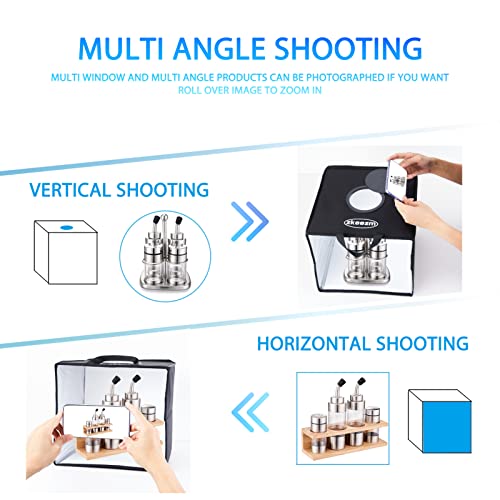 MULTI ANGLE SHOOTING

MULTI WINDOW AND MULTI ANGLE PRODUCTS CAN BE PHOTOGRAPHED IF YOU WANT
ROLL OVER IMAGE TO ZOOM IN

VERTICAL SHOOTING

zkeezm

HORIZONTAL SHOOTING