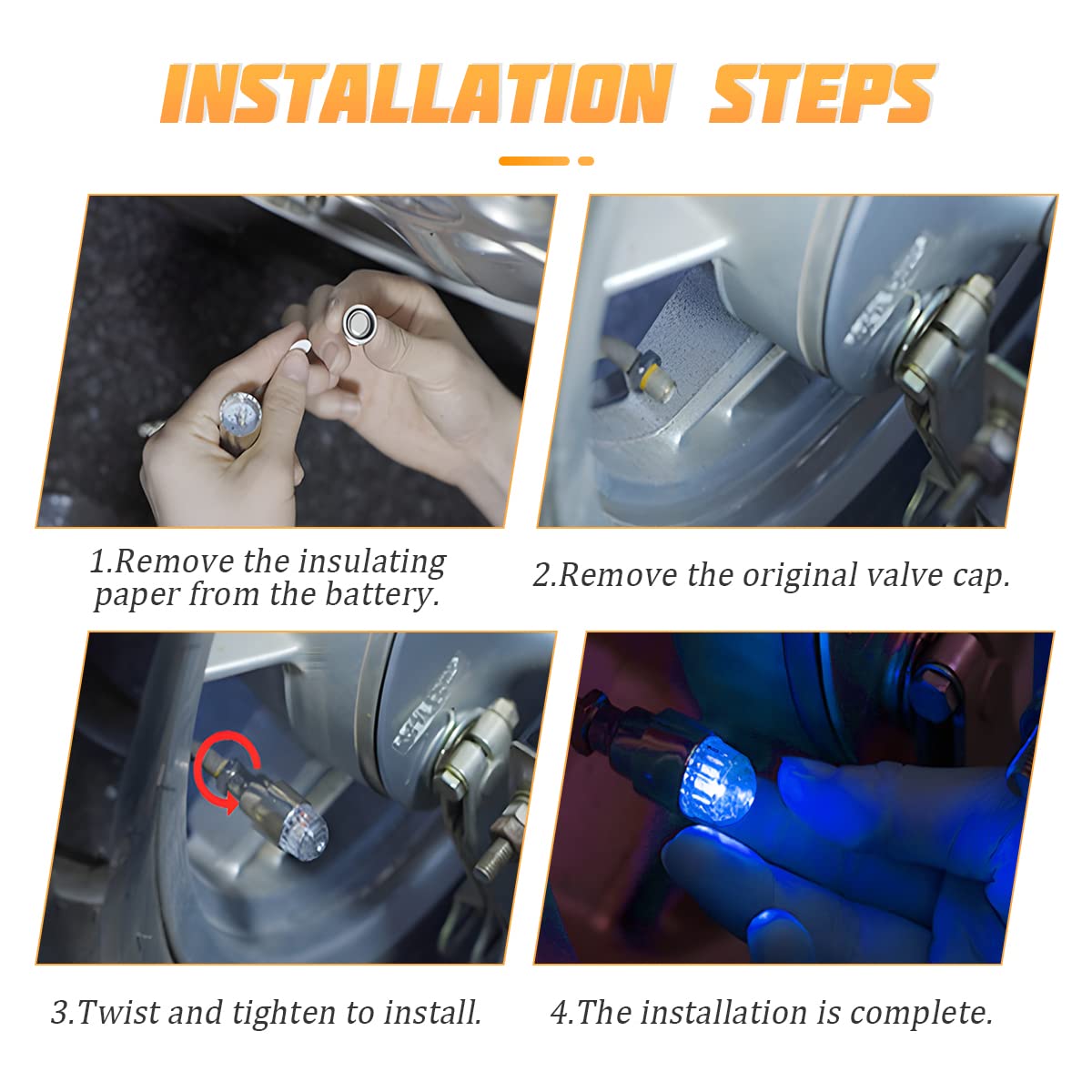 INSTALLATION STEPS

1.Remove the insulating paper from the battery.

2.Remove the original valve cap.

3.Twist and tighten to install.

4.The installation is complete.