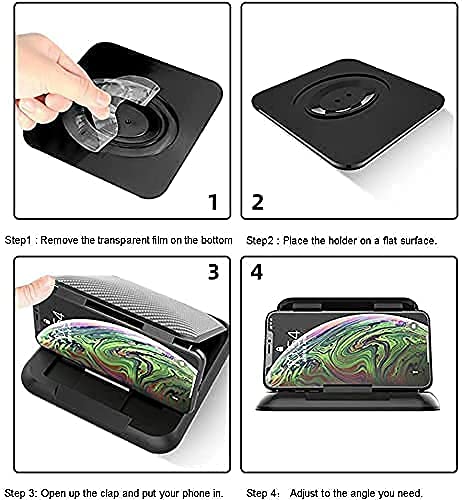 1

2

Step1 : Remove the transparent film on the bottom

Step2 : Place the holder on a flat surface.

3

4

Step 3: Open up the clap and put your phone in.

Step 4: Adjust to the angle you need.