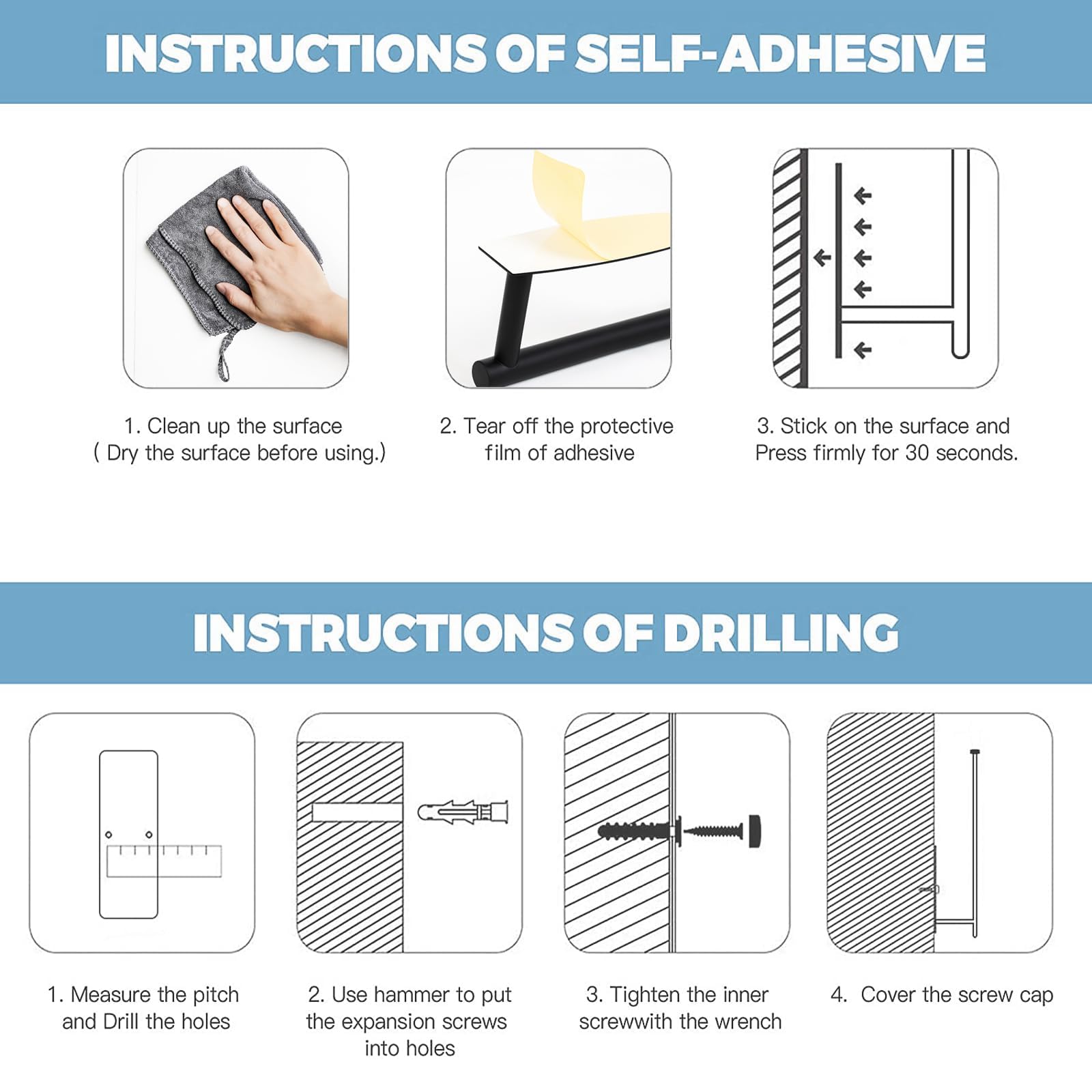 INSTRUCTIONS OF SELF-ADHESIVE

1. Clean up the surface
( Dry the surface before using.)

2. Tear off the protective film of adhesive

3. Stick on the surface and Press firmly for 30 seconds.

INSTRUCTIONS OF DRILLING

1. Measure the pitch and Drill the holes

2. Use hammer to put the expansion screws into holes

3. Tighten the inner screwwith the wrench

4. Cover the screw cap