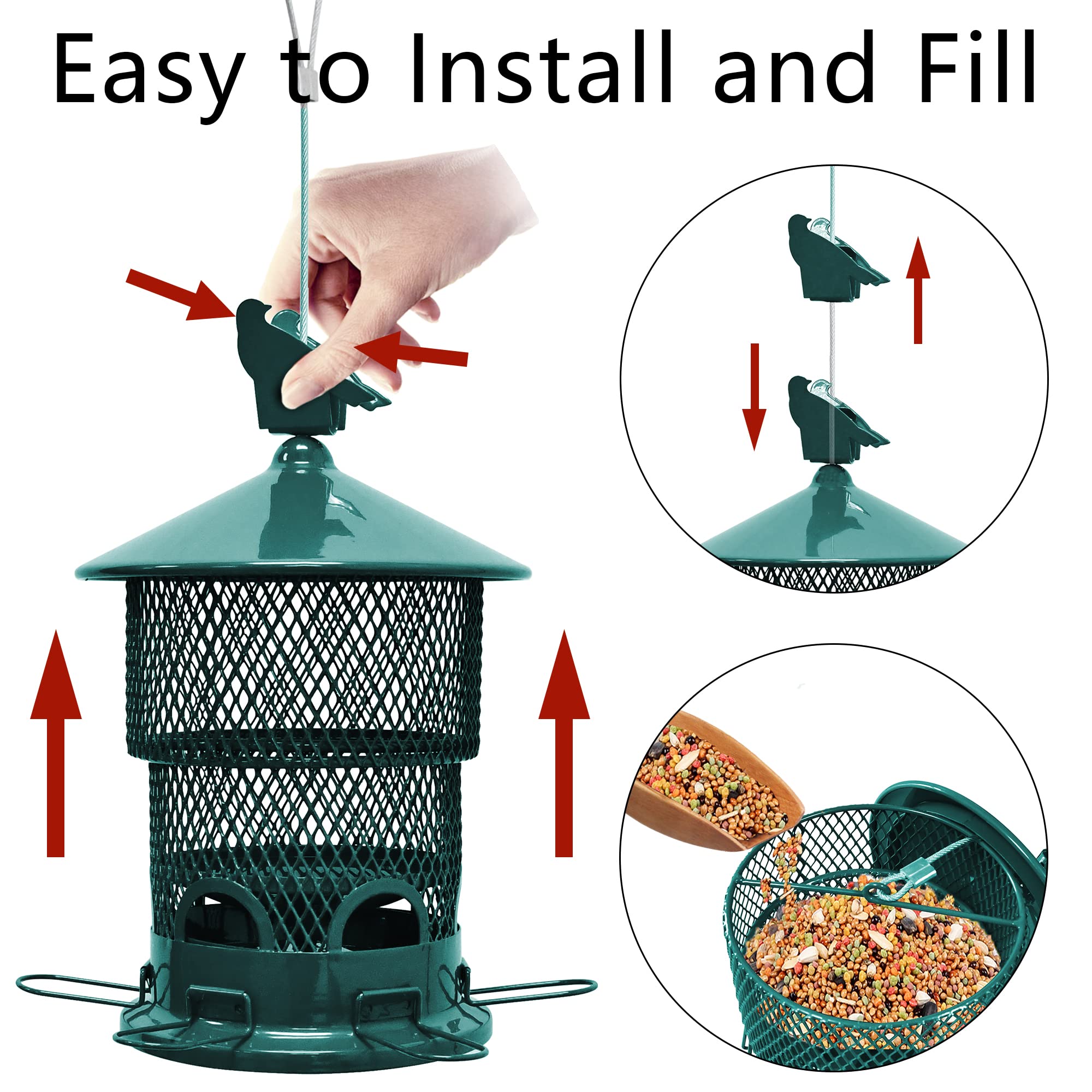 Easy to Install and Fill