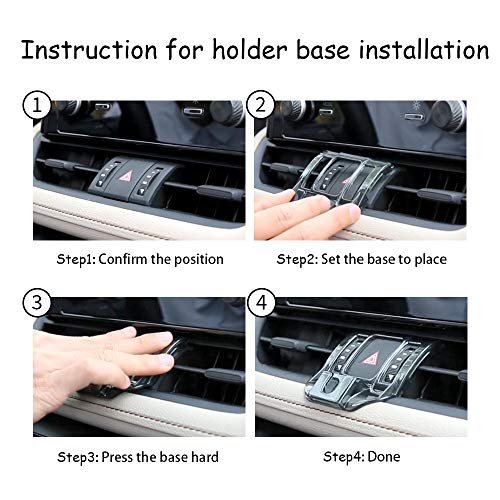 Instruction for holder base installation

1

Step1: Confirm the position

2

Step2: Set the base to place

3

Step3: Press the base hard

4

Step4: Done