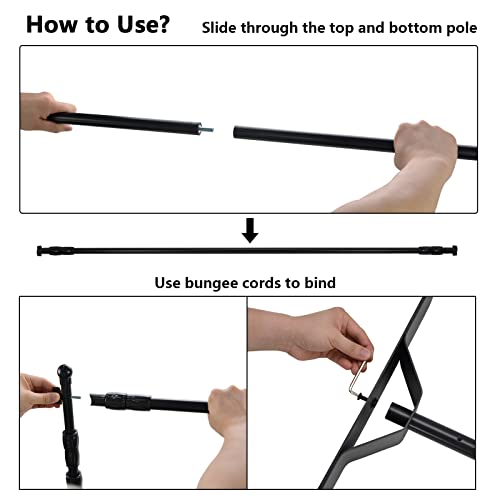 How to Use? Slide through the top and bottom pole

Use bungee cords to bind