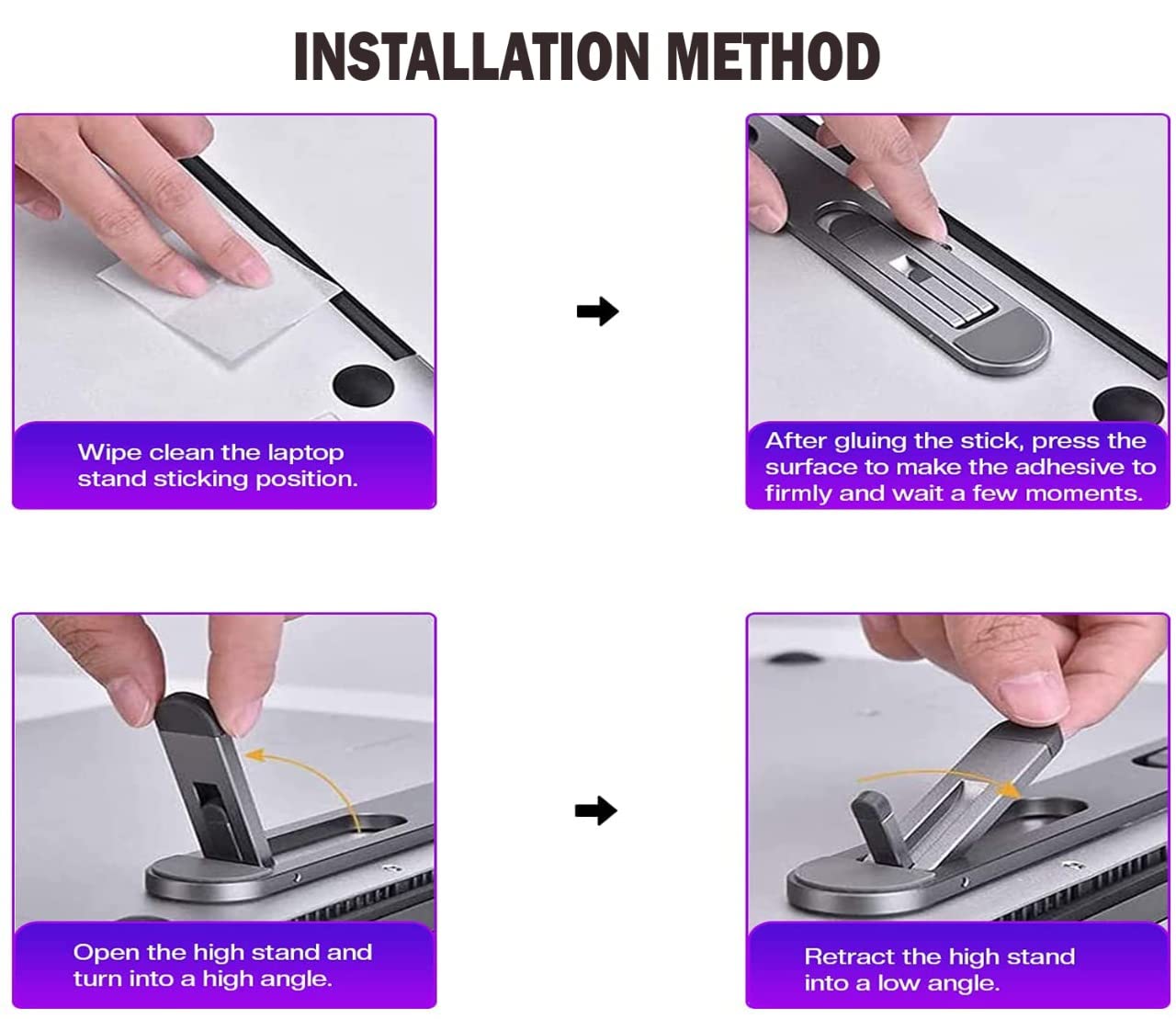 INSTALLATION METHOD

Wipe clean the laptop stand sticking position.

After gluing the stick, press the surface to make the adhesive to firmly and wait a few moments.

Open the high stand and turn into a high angle.

Retract the high stand into a low angle.