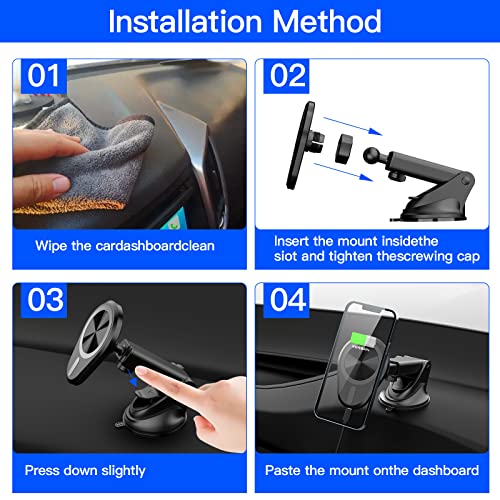 Installation Method

01

Wipe the cardashboardclean

02

Insert the mount insidethe slot and tighten thescrewing cap

03

Press down slightly

04

Paste the mount onthe dashboard