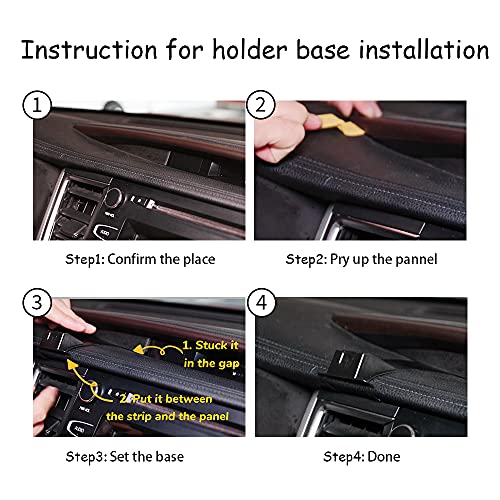 Instruction for holder base installation

1

Step1: Confirm the place

2

Step2: Pry up the pannel

3

1. Stuck it in the gap

2. Put it between the strip and the panel

Step3: Set the base

4

Step4: Done