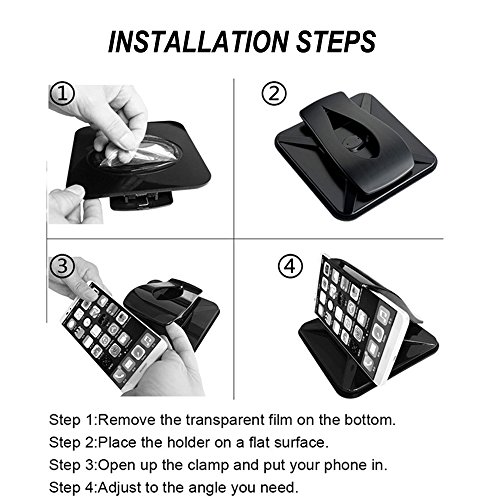 INSTALLATION STEPS

①

②

③

④

Step 1:Remove the transparent film on the bottom.

Step 2:Place the holder on a flat surface.

Step 3:Open up the clamp and put your phone in.

Step 4:Adjust to the angle you need.