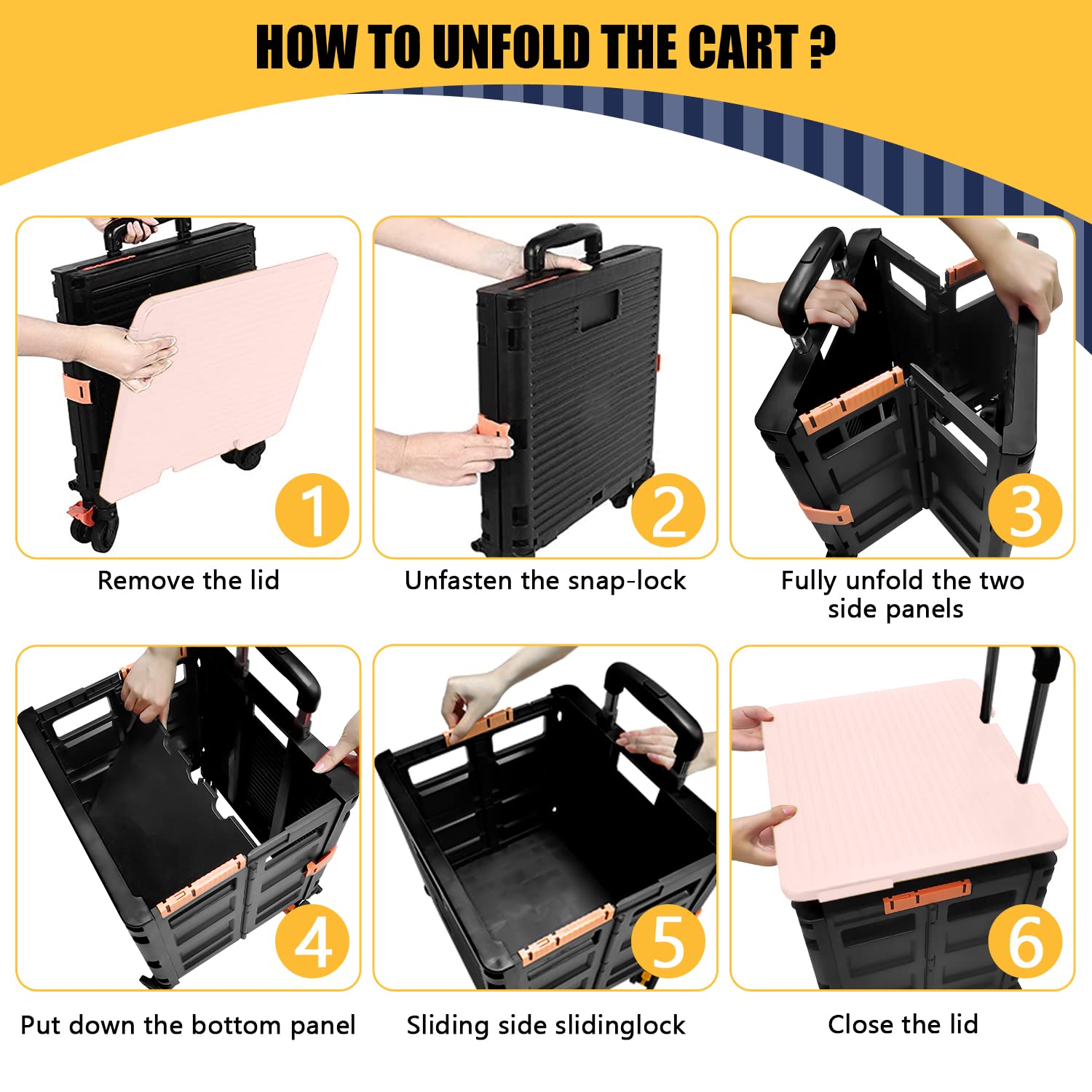 HOW TO UNFOLD THE CART ?

1

Remove the lid

2

Unfasten the snap-lock

3

Fully unfold the two side panels

4

Put down the bottom panel

5

Sliding side slidinglock

6

Close the lid