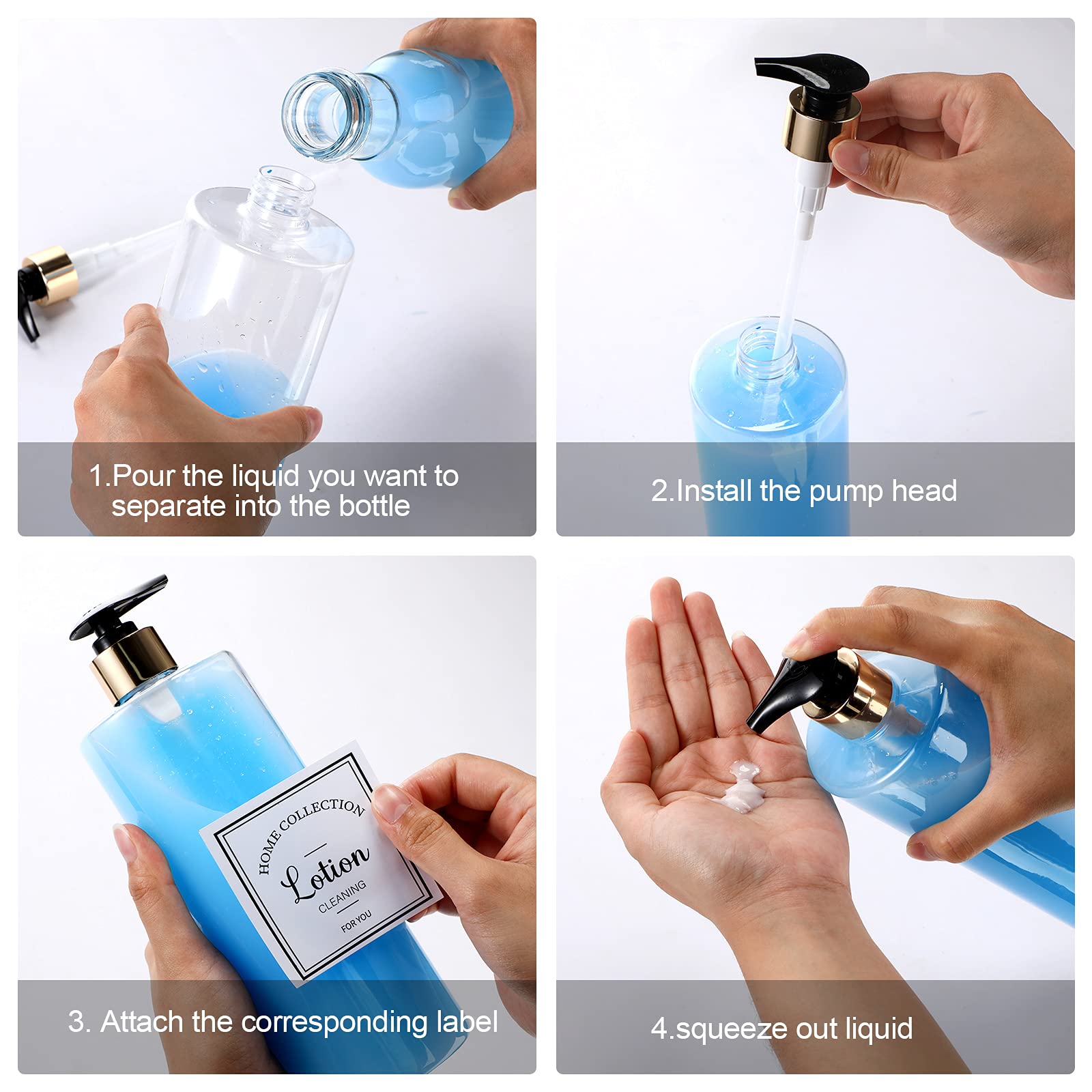 1.Pour the liquid you want to separate into the bottle

2.Install the pump head

HOME COLLECTION
Lotion
CLEANING
FOR YOU

3. Attach the corresponding label

4.squeeze out liquid