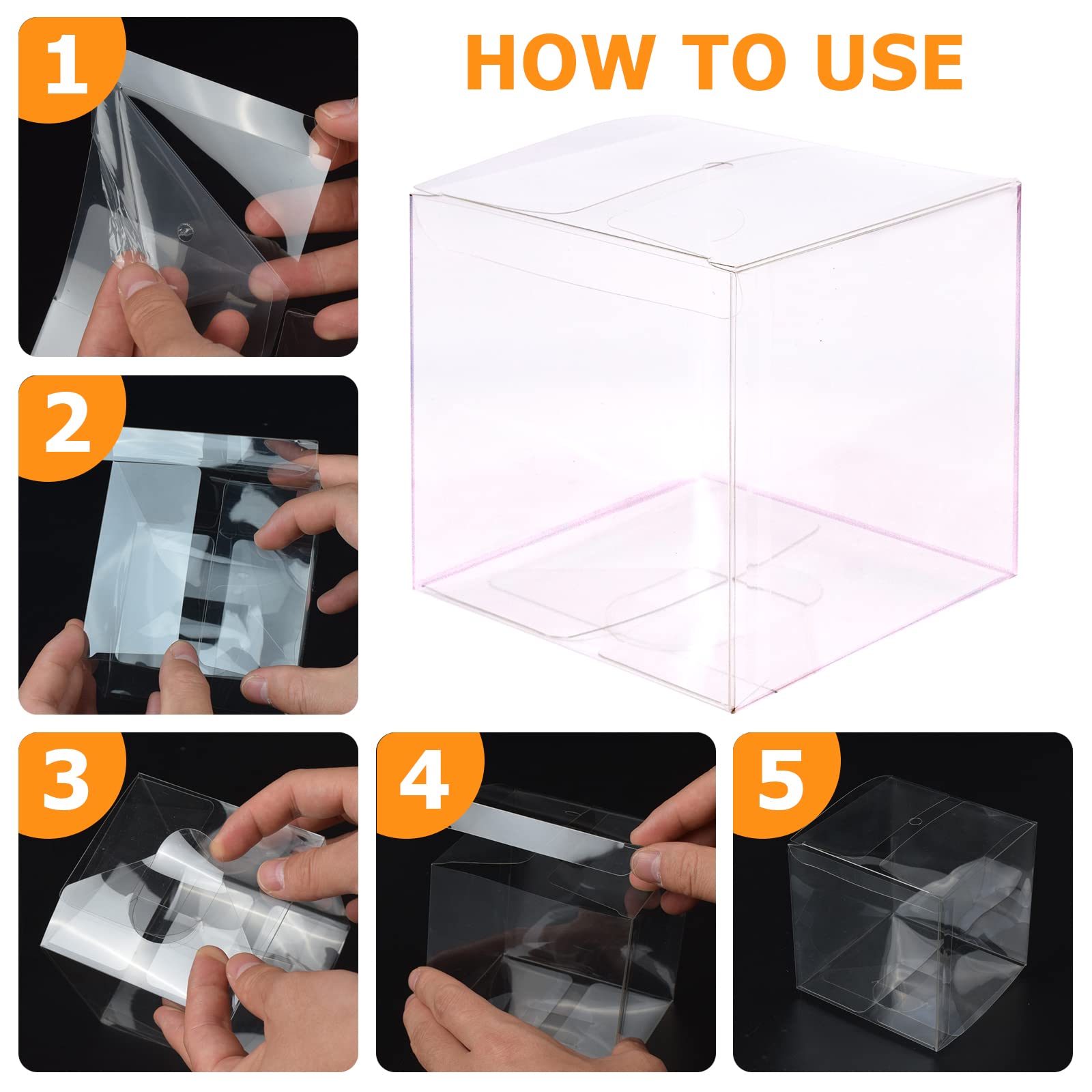 1

HOW TO USE

2

3

4

5