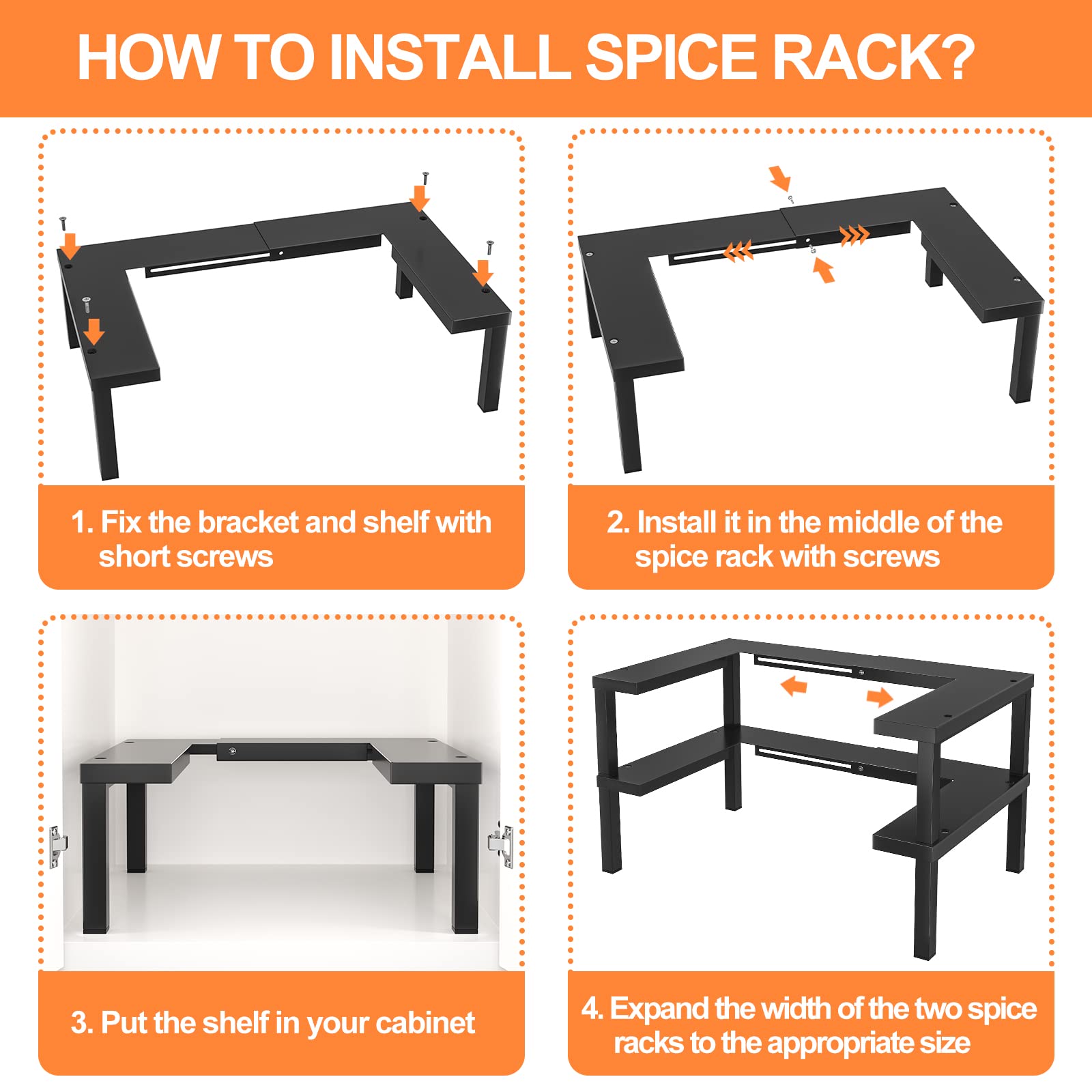 HOW TO INSTALL SPICE RACK?

1. Fix the bracket and shelf with short screws

2. Install it in the middle of the spice rack with screws

3. Put the shelf in your cabinet

4. Expand the width of the two spice racks to the appropriate size