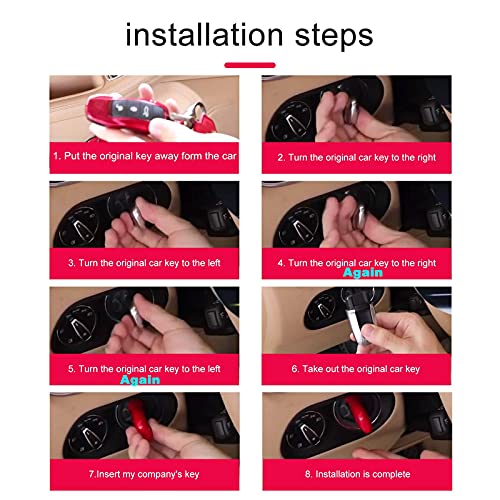 installation steps

1. Put the original key away form the car

2. Turn the original car key to the right

3. Turn the original car key to the left

4. Turn the original car key to the right
Again

5. Turn the original car key to the left
Again

6. Take out the original car key

7.Insert my company's key

8. Installation is complete