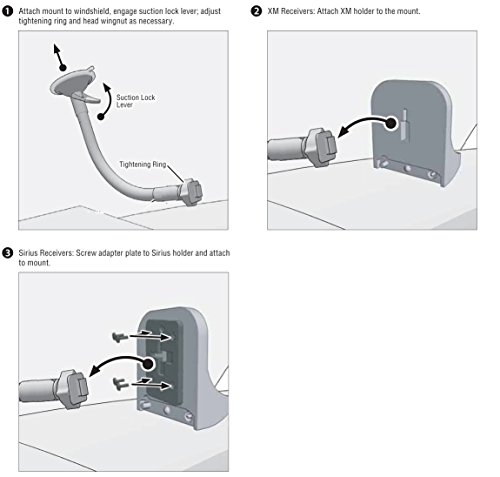 1 Attach mount to windshield, engage suction lock lever; adjust tightening ring and head wingnut as necessary.

Suction Lock Lever

Tightening Ring

2 XM Receivers: Attach XM holder to the mount.

3 Sirius Receivers: Screw adapter plate to Sirius holder and attach to mount.