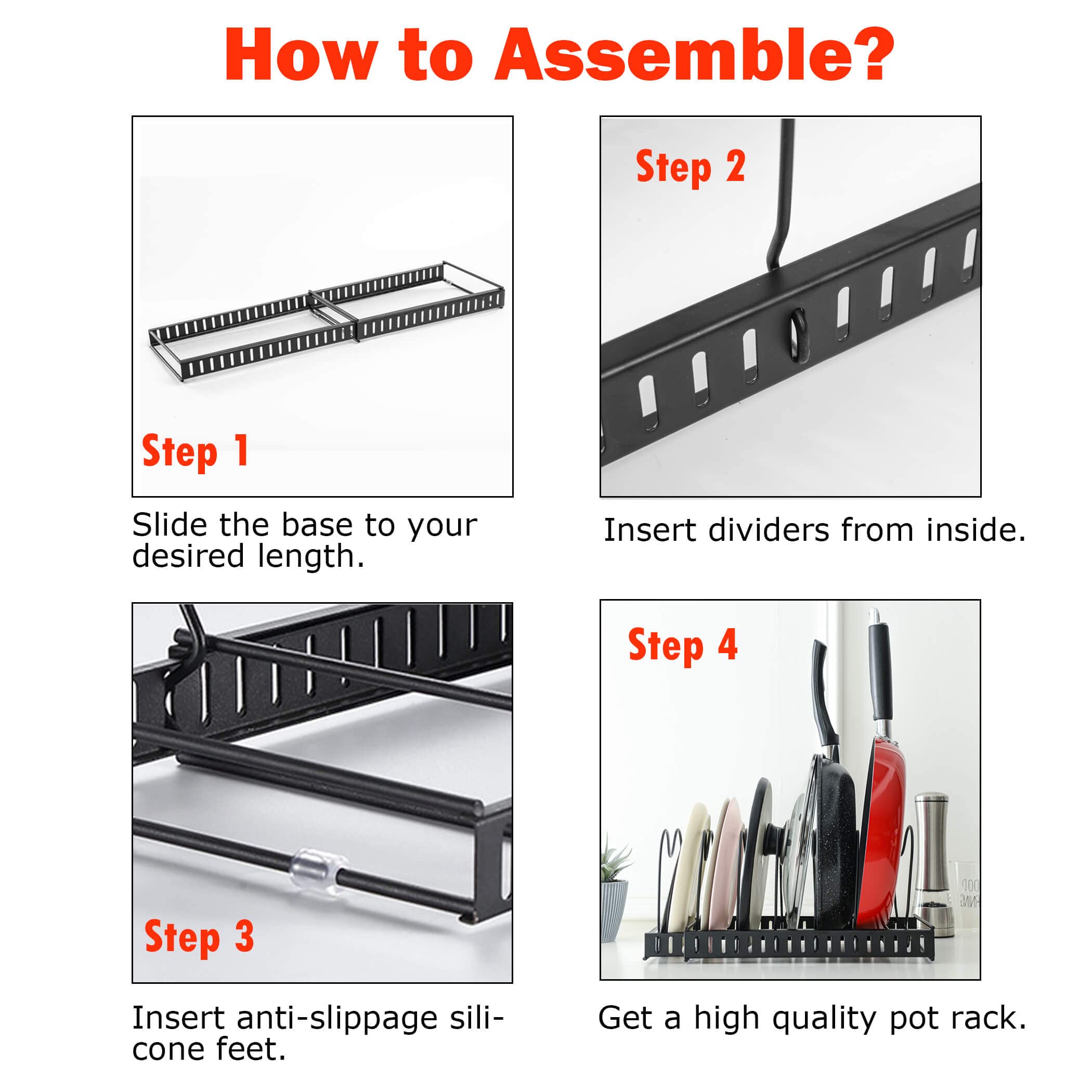 How to Assemble?

Step 1

Slide the base to your desired length.

Step 2

Insert dividers from inside.

Step 3

Insert anti-slippage silicone feet.

Step 4

Get a high quality pot rack.