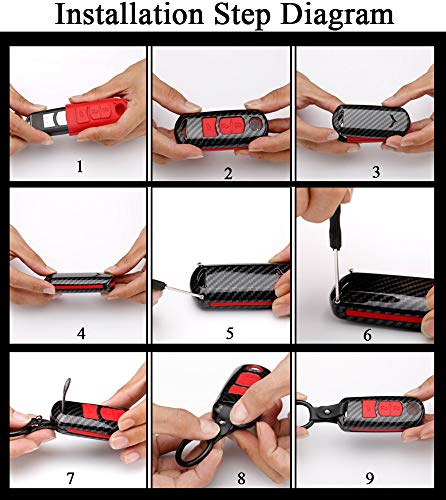 Installation Step Diagram

1

2

3

4

5

6

7

8

9