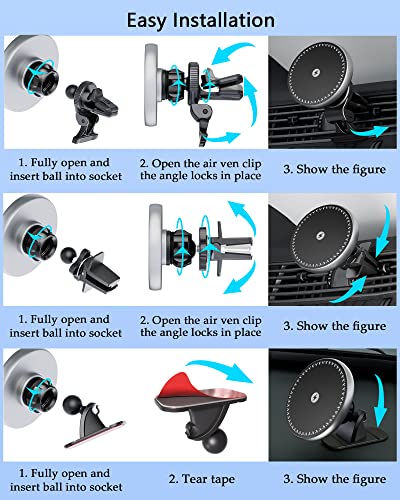 Easy Installation

1. Fully open and insert ball into socket

2. Open the air ven clip the angle locks in place

3. Show the figure

1. Fully open and insert ball into socket

2. Open the air ven clip the angle locks in place

3. Show the figure

1. Fully open and insert ball into socket

2. Tear tape

3. Show the figure