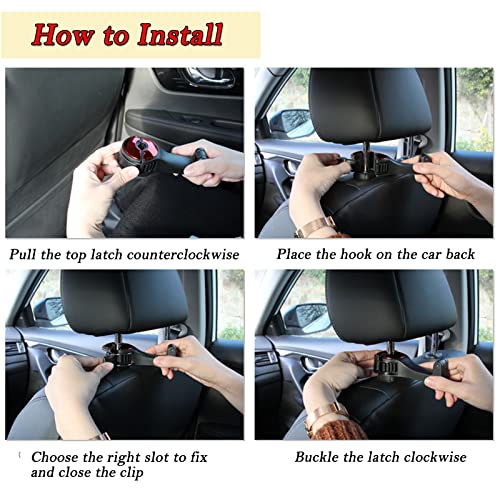 How to Install

Pull the top latch counterclockwise

Place the hook on the car back

Choose the right slot to fix and close the clip

Buckle the latch clockwise