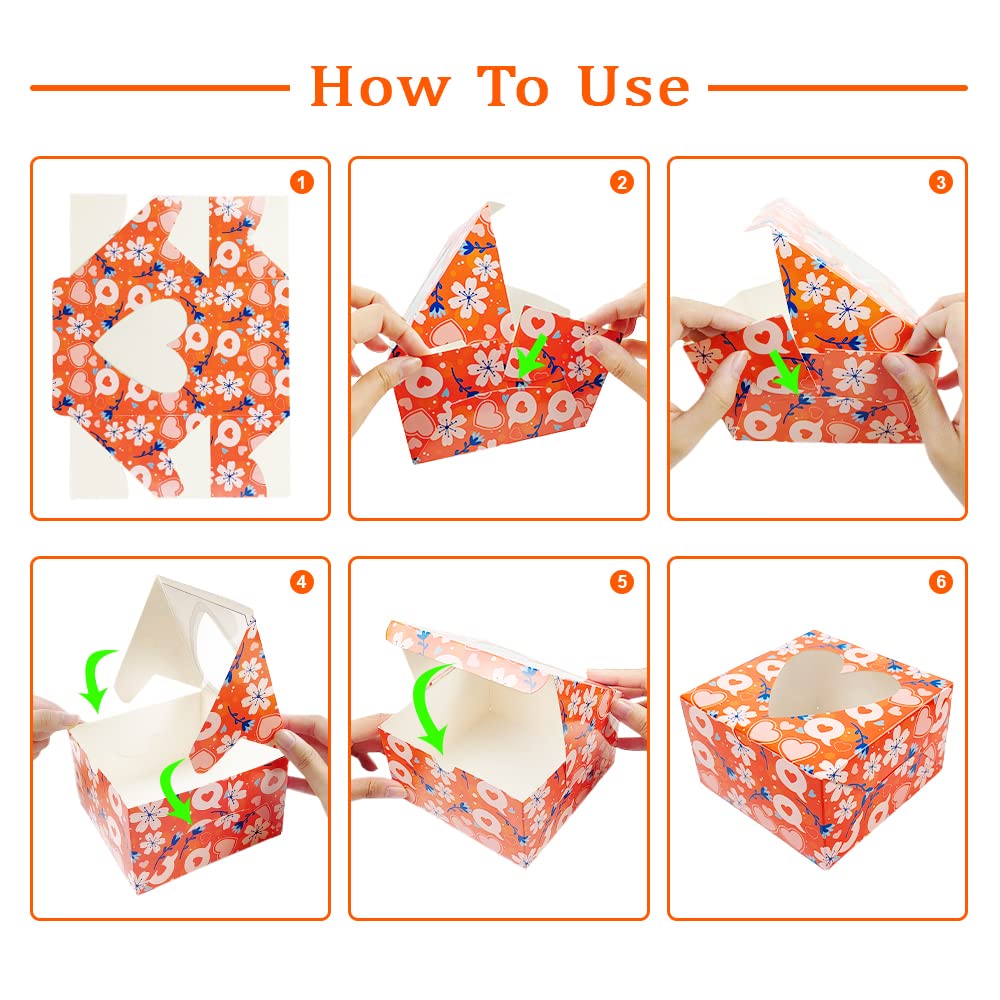 How To Use

1

2

3

4

5

6