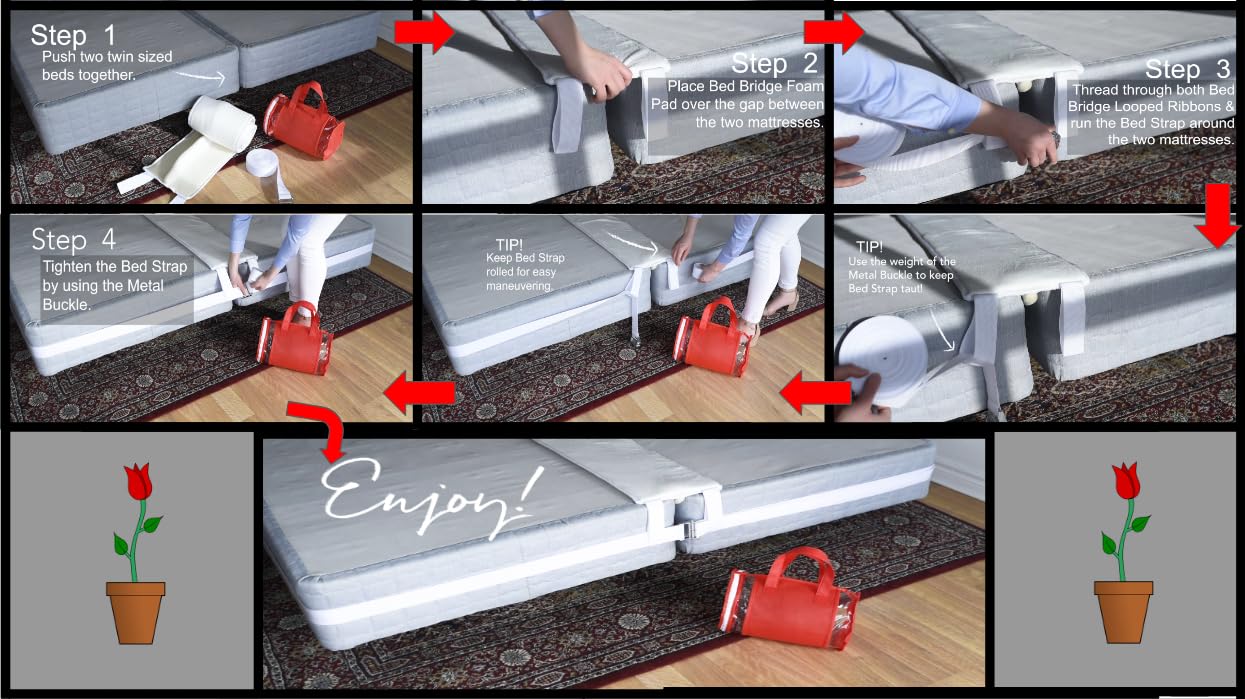 Step 1
Push two twin sized beds together.

Step 2
Place Bed Bridge Foam Pad over the gap between the two mattresses.

Step 3
Thread through both Bed Bridge Looped Ribbons & run the Bed Strap around the two mattresses.

Step 4
Tighten the Bed Strap by using the Metal Buckle.

TIP!
Keep Bed Strap rolled for easy maneuvering.

TIP!
Use the weight of the Metal Buckle to keep Bed Strap taut!

Enjoy!