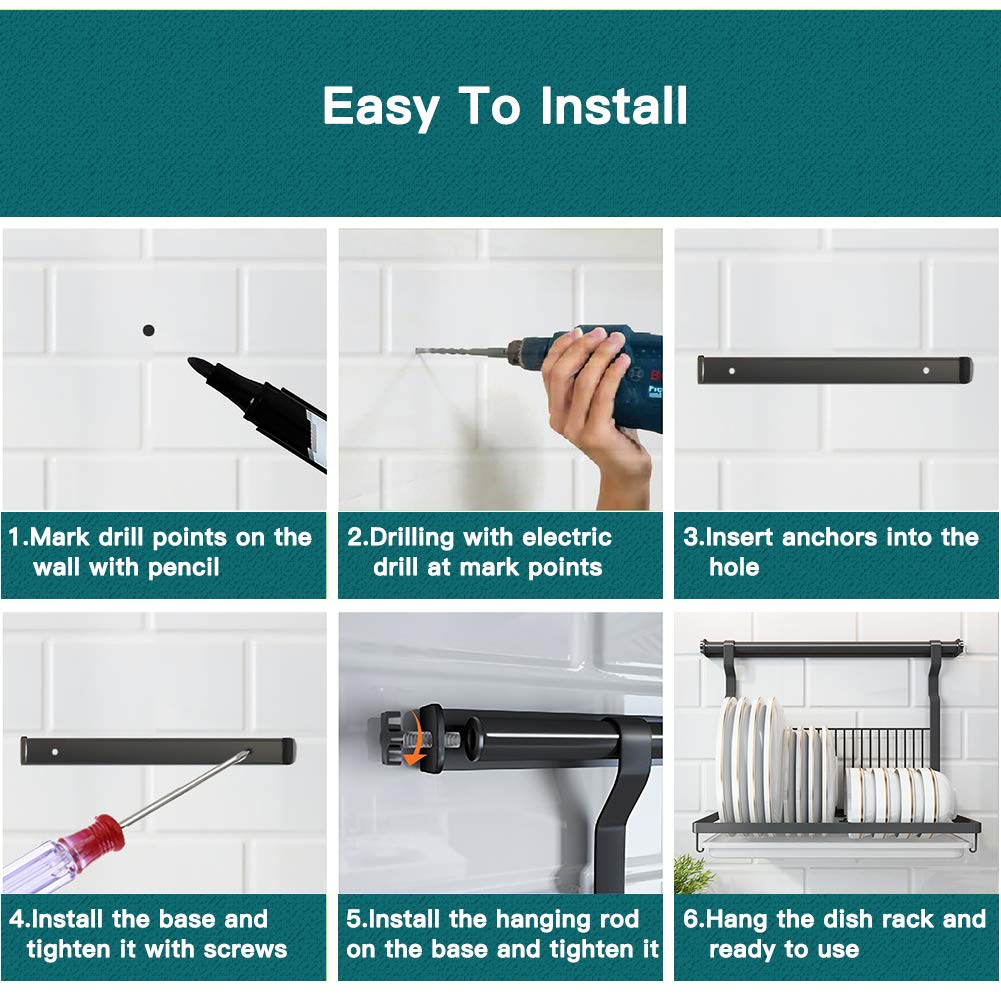 Easy To Install

1.Mark drill points on the wall with pencil

2.Drilling with electric drill at mark points

3.Insert anchors into the hole

4.Install the base and tighten it with screws

5.Install the hanging rod on the base and tighten it

6.Hang the dish rack and ready to use