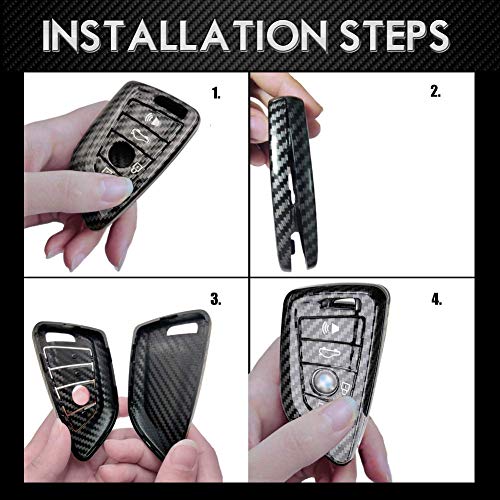 INSTALLATION STEPS

1.

2.

3.

4.