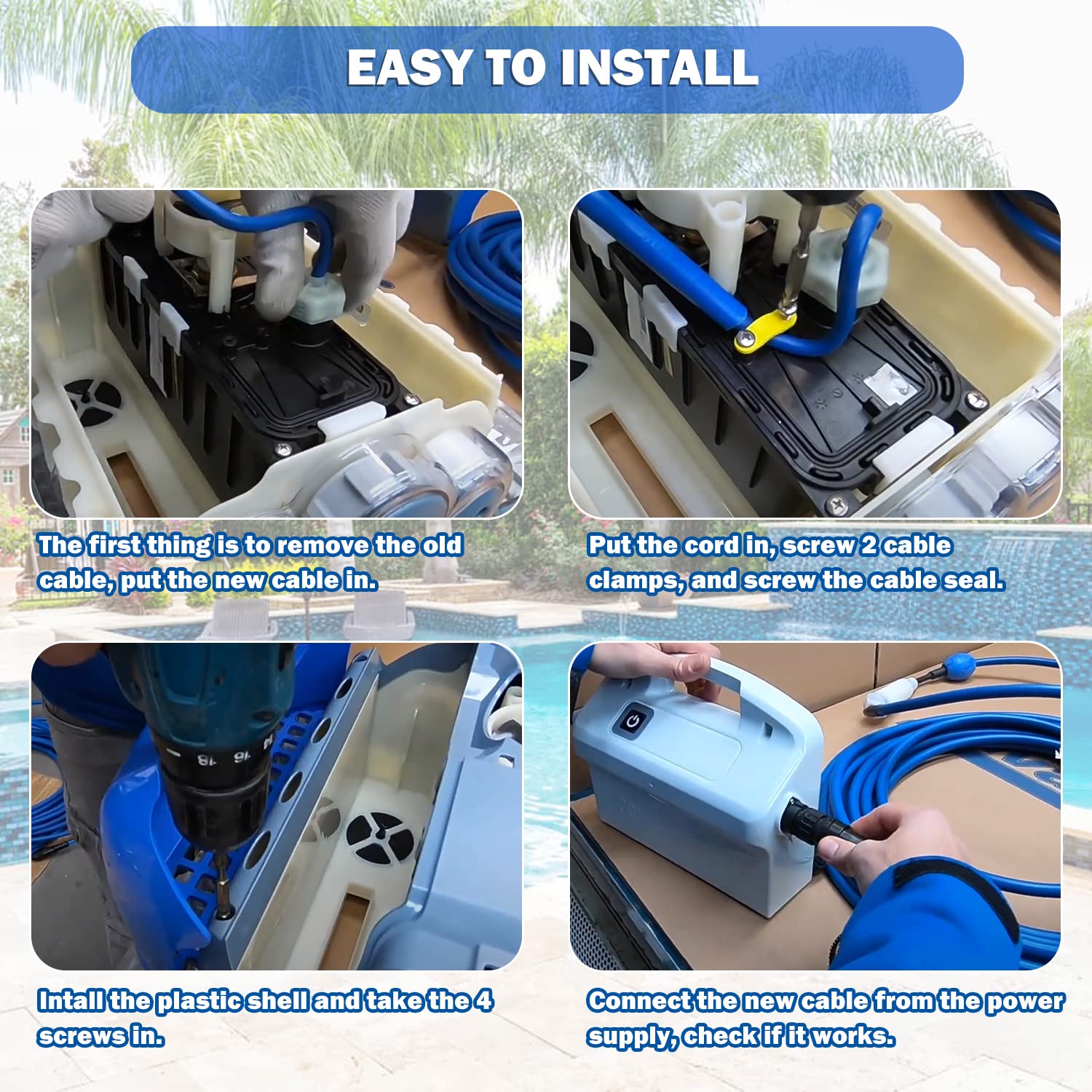 EASY TO INSTALL

The first thing is to remove the old cable, put the new cable in.

Put the cord in, screw 2 cable clamps, and screw the cable seal.

18 16 14

Intall the plastic shell and take the 4 screws in.

Connect the new cable from the power supply, check if it works.