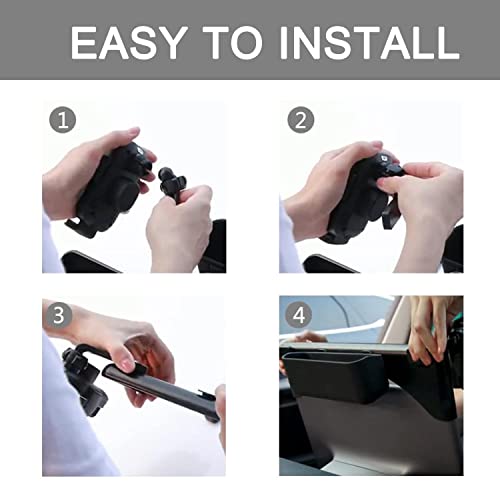 EASY TO INSTALL

1

2

3

4