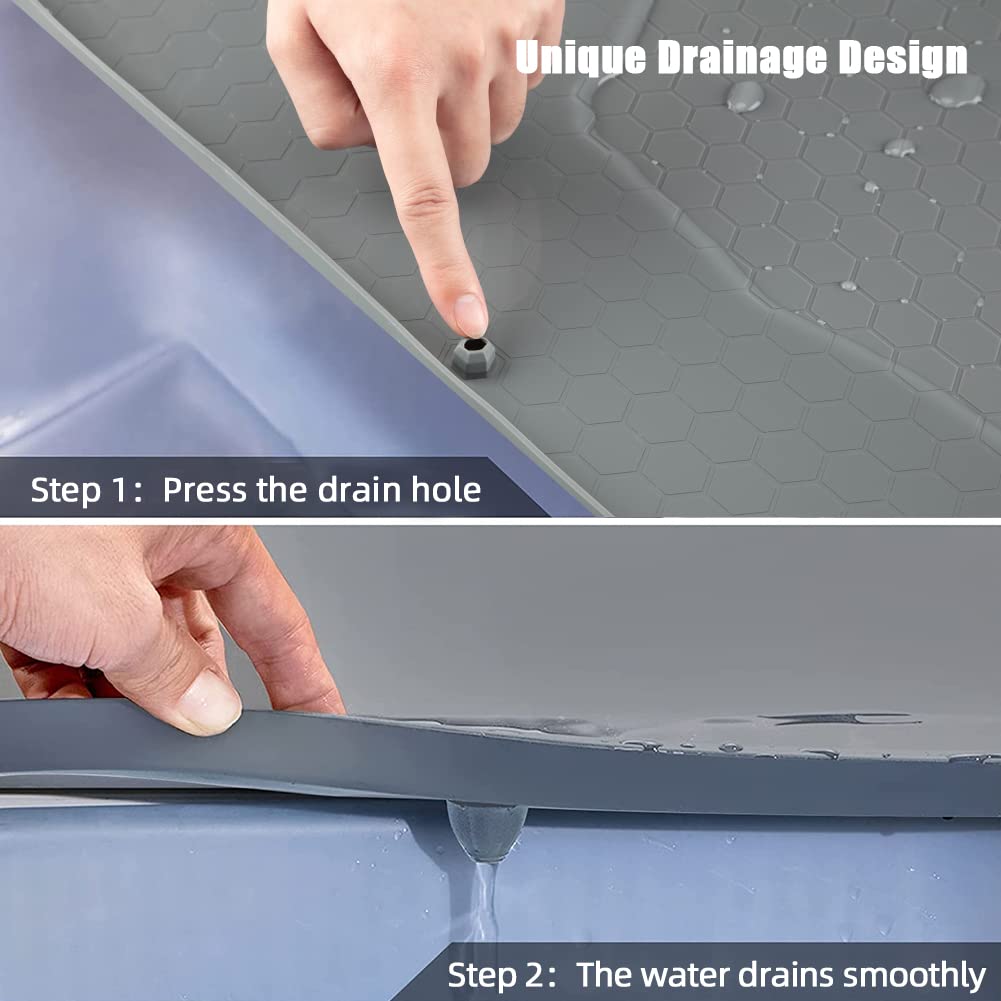 Unique Drainage Design

Step 1: Press the drain hole

Step 2: The water drains smoothly